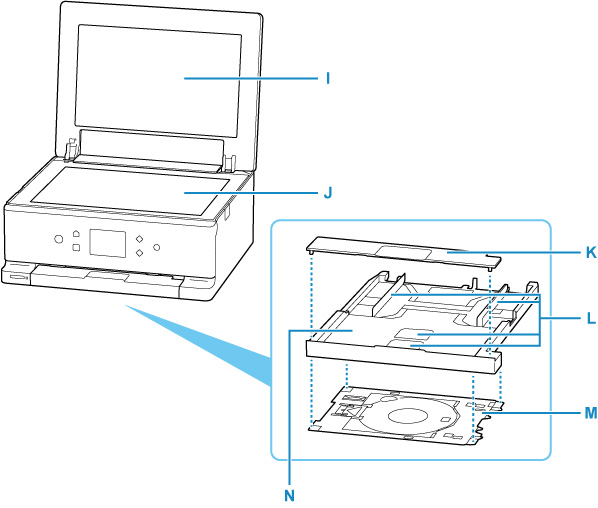 I
J
K
L
M
N